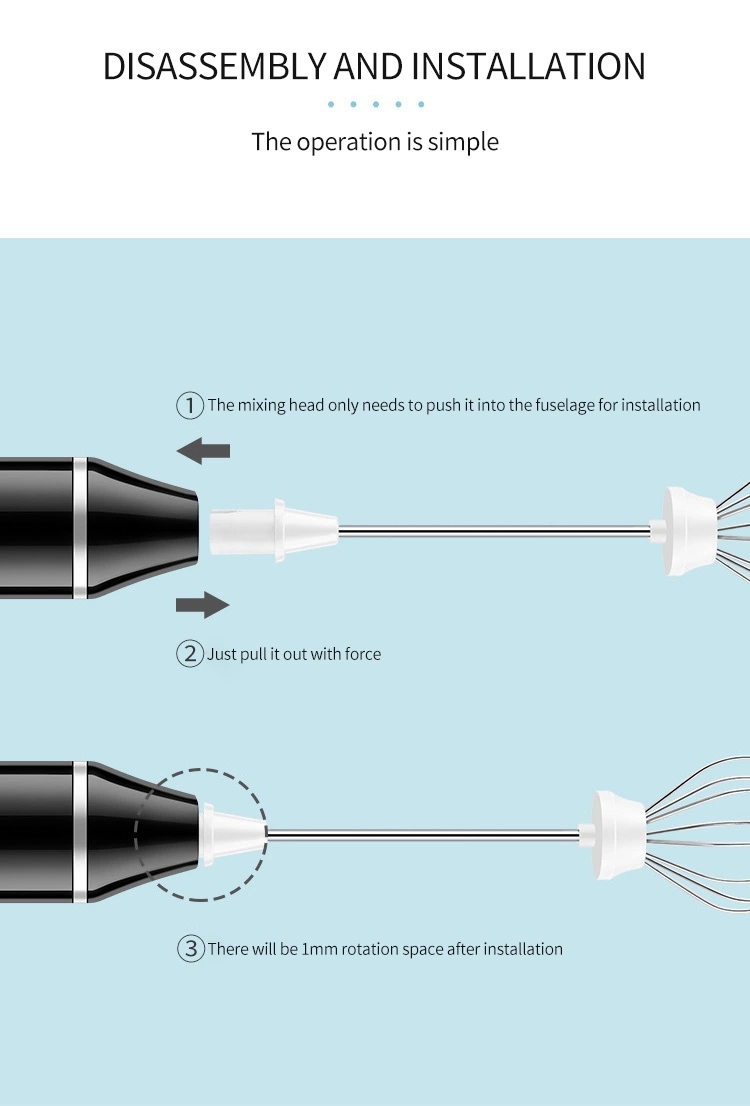 DISASSEMBLY AND INSTALLATION

The operation is simple

① The mixing head only needs to push it into the fuselage for installation

② Just pull it out with force

③ There will be 1mm rotation space after installation